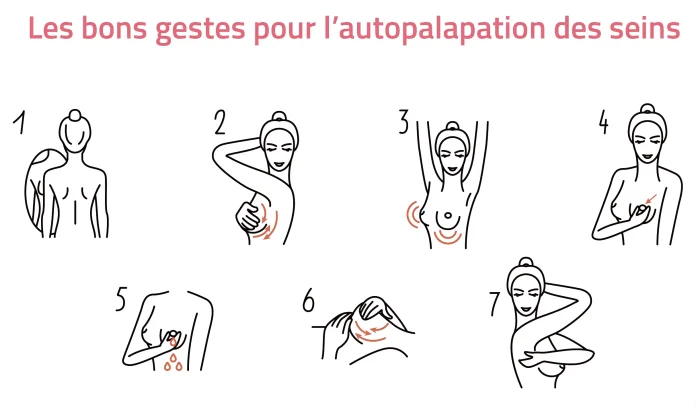 Les bons gestes pour l'autopalapation des seins

1

2

3

4

5

6

7