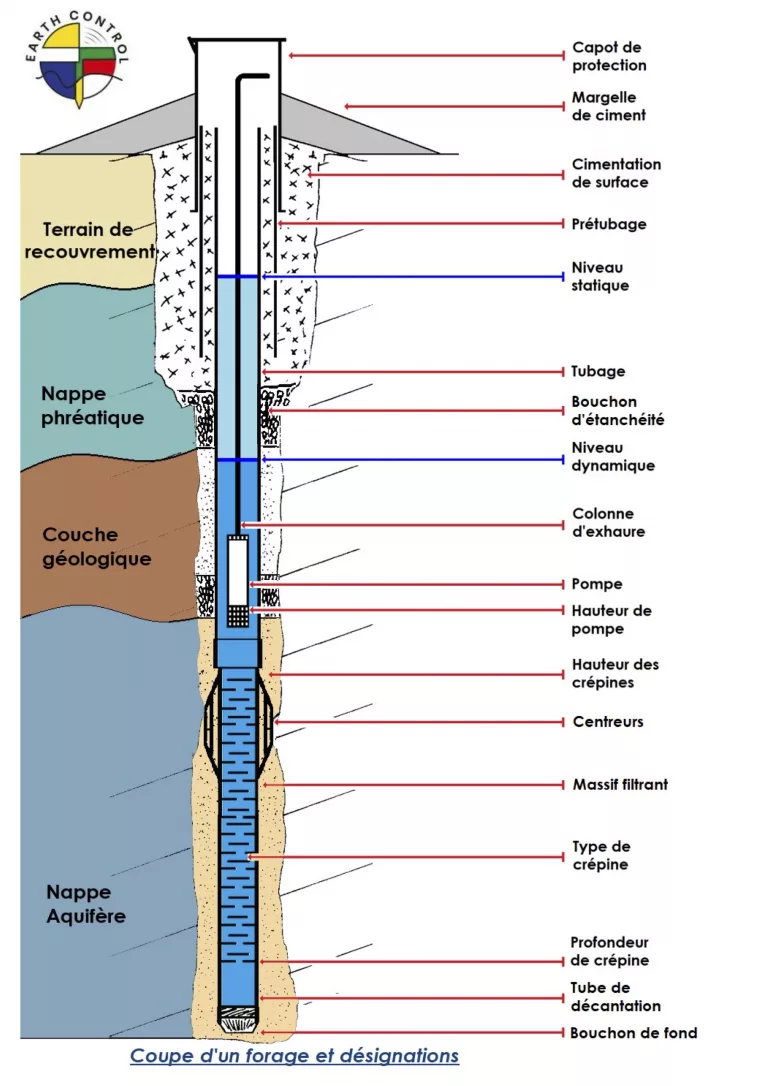 EARTH CONTROL

Terrain de recouvrement

Nappe phréatique

Couche géologique

Nappe Aquifère

Capot de protection

Margelle de ciment

Cimentation de surface

Prétubage

Niveau statique

Tubage

Bouchon d'étanchéité

Niveau dynamique

Colonne d'exhaure

Pompe

Hauteur de pompe

Hauteur des crépines

Centreurs

Massif filtrant

Type de crépine

Profondeur de crépine

Tube de décantation

Bouchon de fond

Coupe d'un forage et désignations